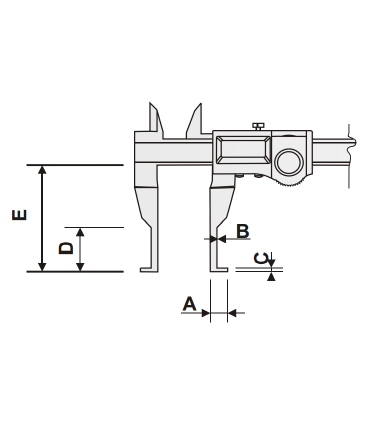 E
D
B
C
A