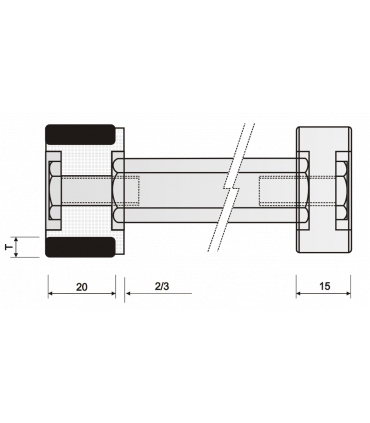 T
20
2/3
15